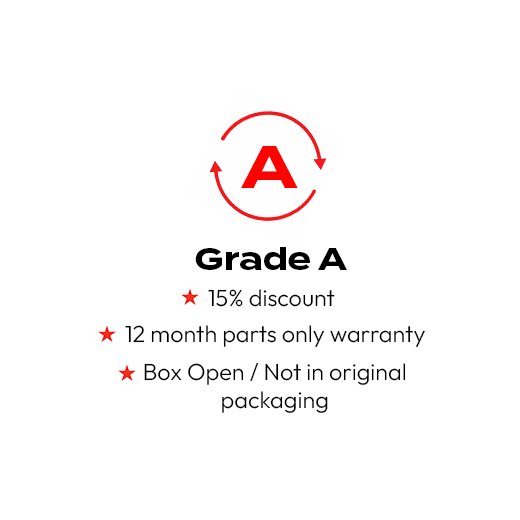 A

Grade A

★ 15% discount

★ 12 month parts only warranty

★ Box Open / Not in original packaging