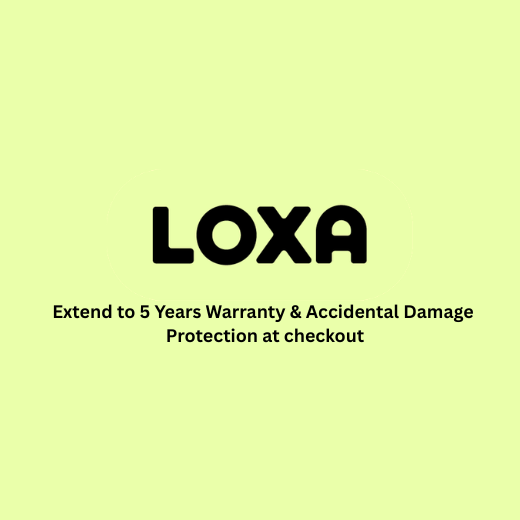 LOXA

Extend to 5 Years Warranty & Accidental Damage Protection at checkout