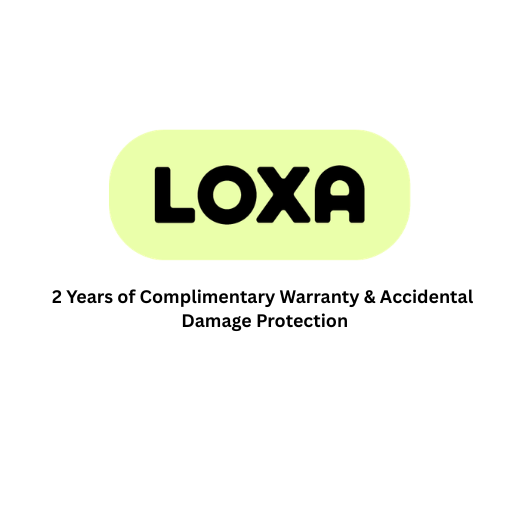 LOXA

2 Years of Complimentary Warranty & Accidental Damage Protection