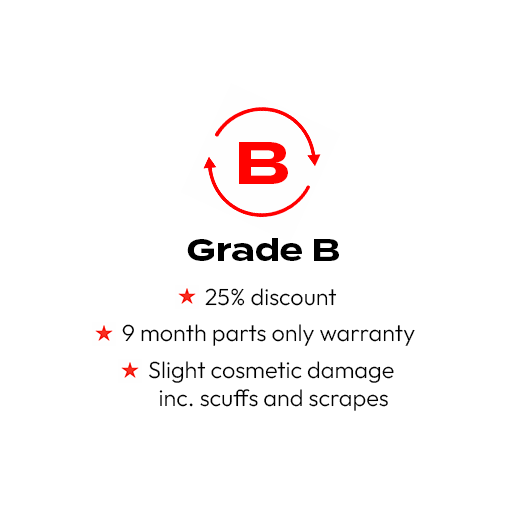 B

Grade B

★ 25% discount

★ 9 month parts only warranty

★ Slight cosmetic damage inc. scuffs and scrapes